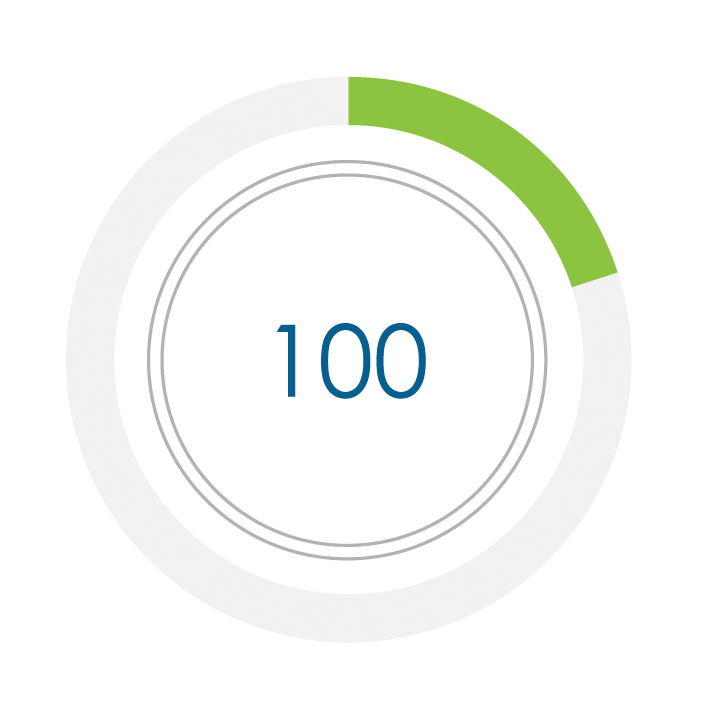 100